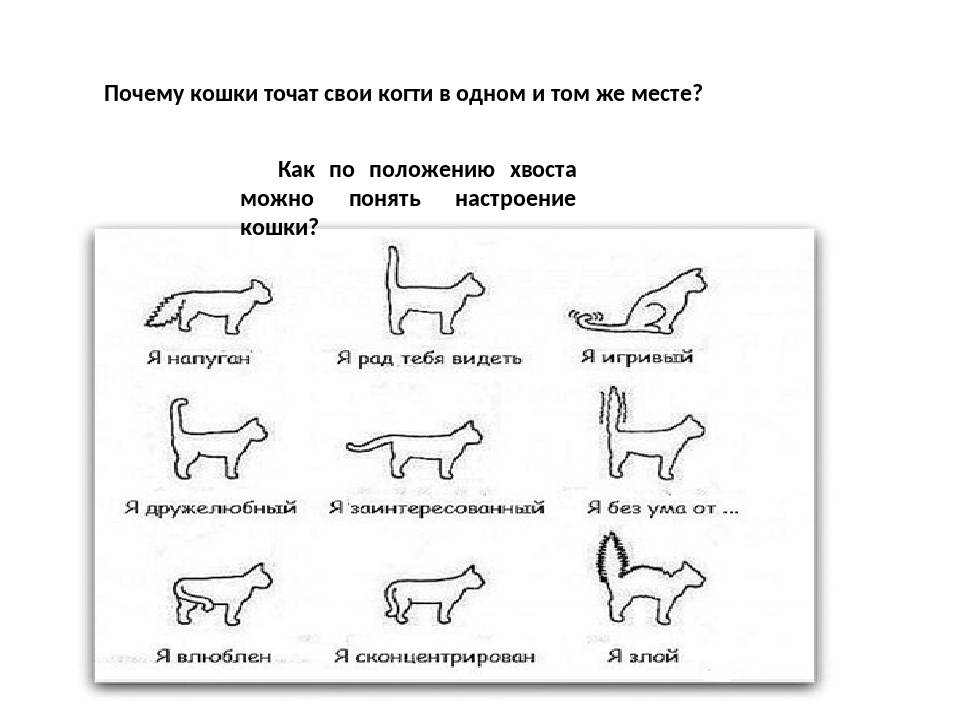 Почему кошки точат свои когти в одном и том же месте?

Как по положению хвоста можно понять настроение кошки?

Я напуган

Я рад тебя видеть

Я игривый

Я дружелюбный

Я заинтересованный

Я без ума от ...

Я влюблен

Я сконцентрирован

Я злой