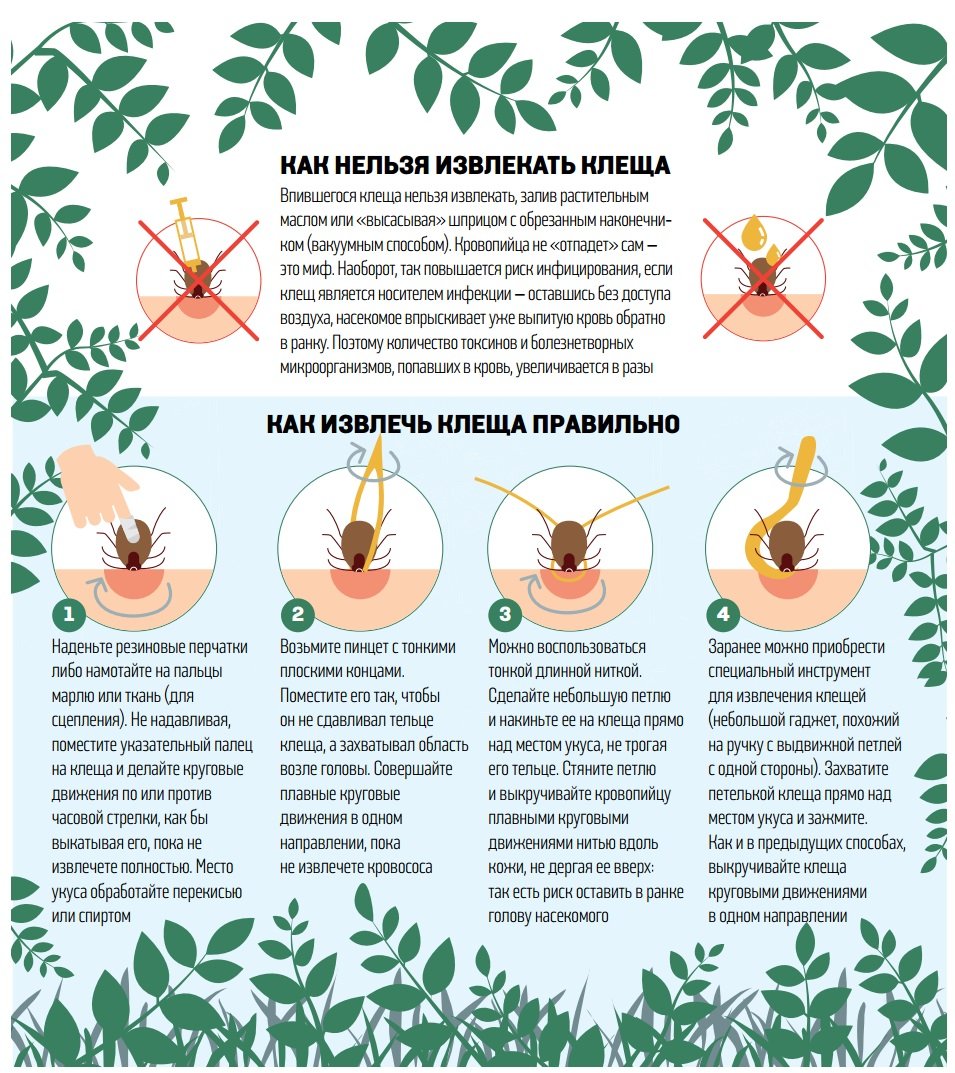 КАК НЕЛЬЗЯ ИЗВЛЕКАТЬ КЛЕЩА

Впившегося клеща нельзя извлекать, залив растительным маслом или «высасывая» шприцом с обрезанным наконечником (вакуумным способом). Кровопийца не «отпадет» сам — это миф. Наоборот, так повышается риск инфицирования, если клещ является носителем инфекции — оставшись без доступа воздуха, насекомое впрыскивает уже выпитую кровь обратно в ранку. Поэтому количество токсинов и болезнетворных микроорганизмов, попавших в кровь, увеличивается в разы

КАК ИЗВЛЕЧЬ КЛЕЩА ПРАВИЛЬНО

1
Наденьте резиновые перчатки либо намотайте на пальцы марлю или ткань (для сцепления). Не надавливая, поместите указательный палец на клеща и делайте круговые движения по или против часовой стрелки, как бы выкатывая его, пока не извлечете полностью. Место укуса обработайте перекисью или спиртом

2
Возьмите пинцет с тонкими плоскими концами. Поместите его так, чтобы он не сдавливал тельце клеща, а захватывал область возле головы. Совершайте плавные круговые движения в одном направлении, пока не извлечете кровососа

3
Можно воспользоваться тонкой длинной ниткой. Сделайте небольшую петлю и накиньте ее на клеща прямо над местом укуса, не трогая его тельце. Стяните петлю и выкручивайте кровопийцу плавными круговыми движениями нитью вдоль кожи, не дергая ее вверх: так есть риск оставить в ранке голову насекомого

4
Заранее можно приобрести специальный инструмент для извлечения клещей (небольшой гаджет, похожий на ручку с выдвижной петлей с одной стороны). Захватите петелькой клеща прямо над местом укуса и зажмите. Как и в предыдущих способах, выкручивайте клеща круговыми движениями в одном направлении