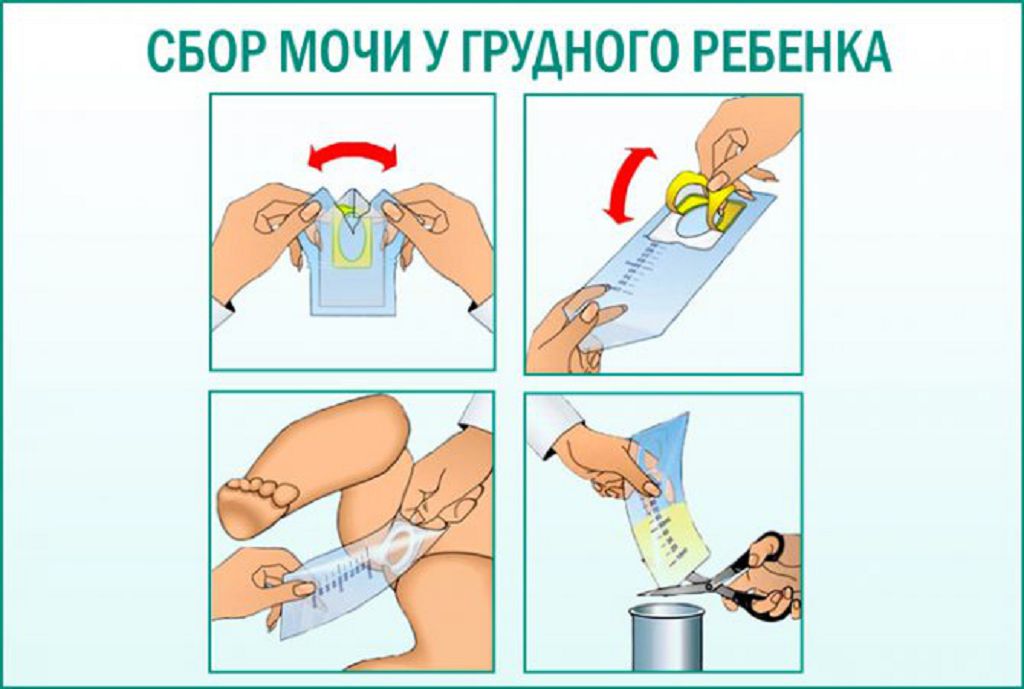 СБОР МОЧИ У ГРУДНОГО РЕБЕНКА